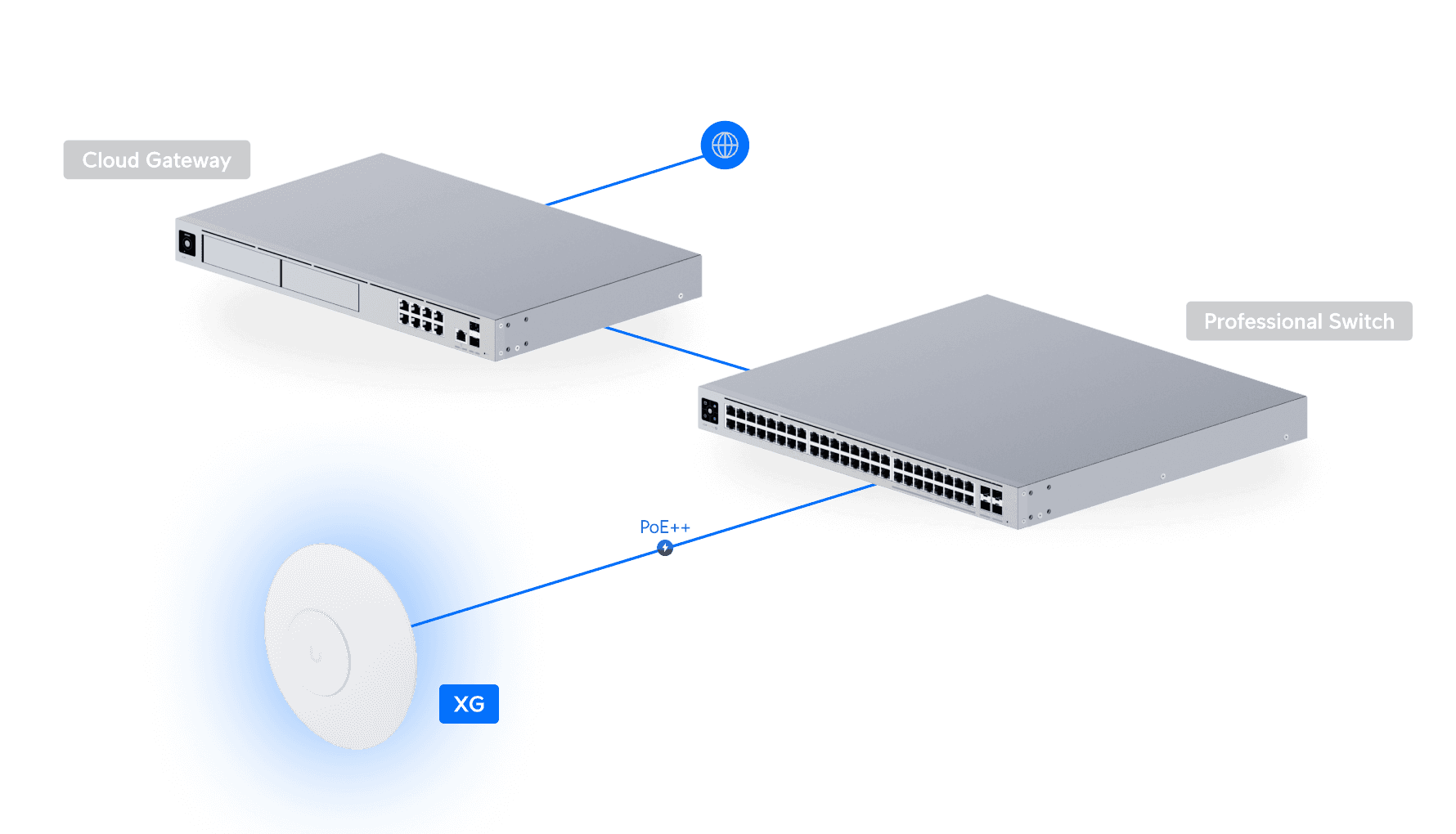 Cloud Gateway

Professional Switch

PoE++

XG