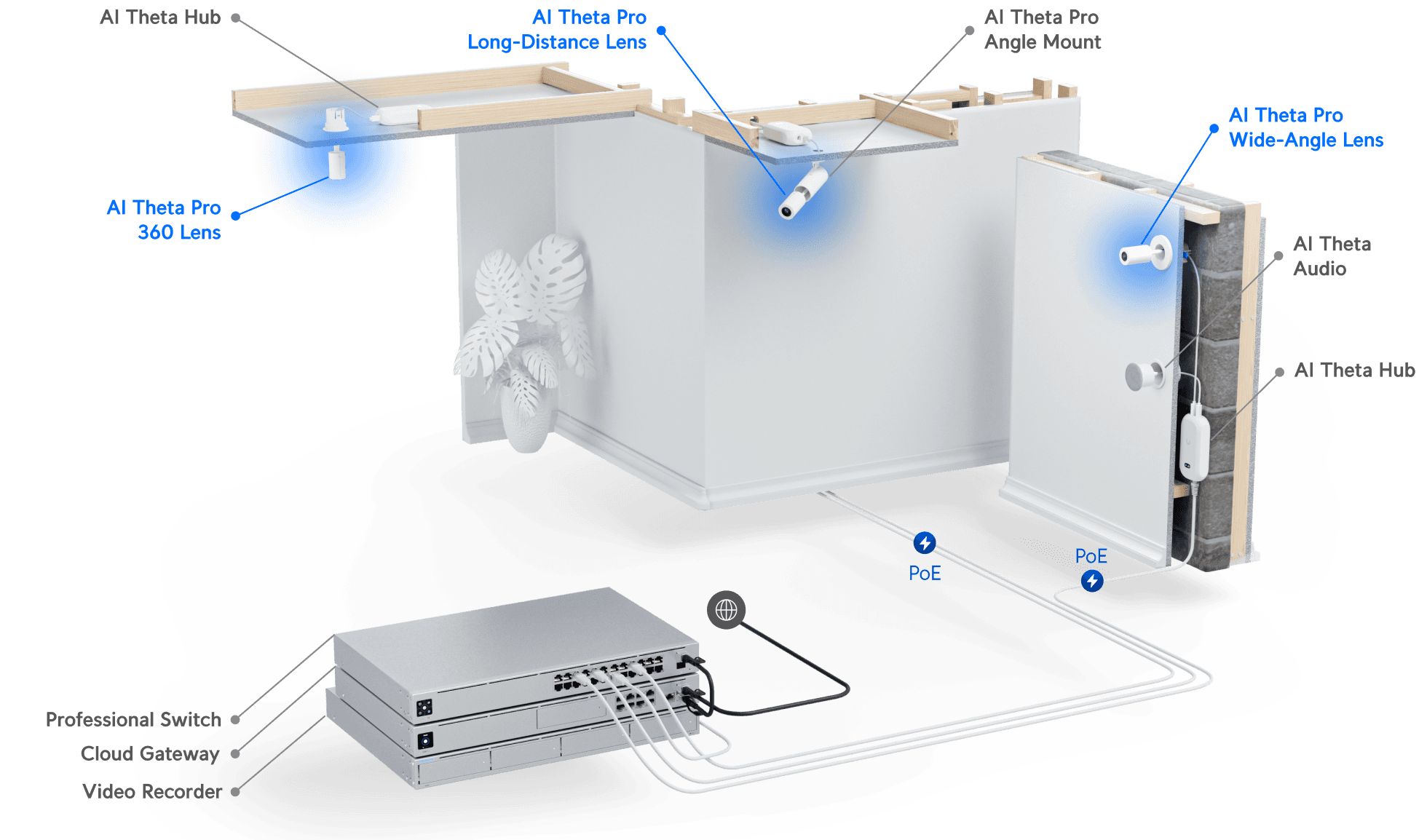 AI Theta Hub

AI Theta Pro
Long-Distance Lens

AI Theta Pro
Angle Mount

AI Theta Pro
Wide-Angle Lens

AI Theta Pro
360 Lens

AI Theta
Audio

AI Theta Hub

PoE

PoE

Professional Switch

Cloud Gateway

Video Recorder