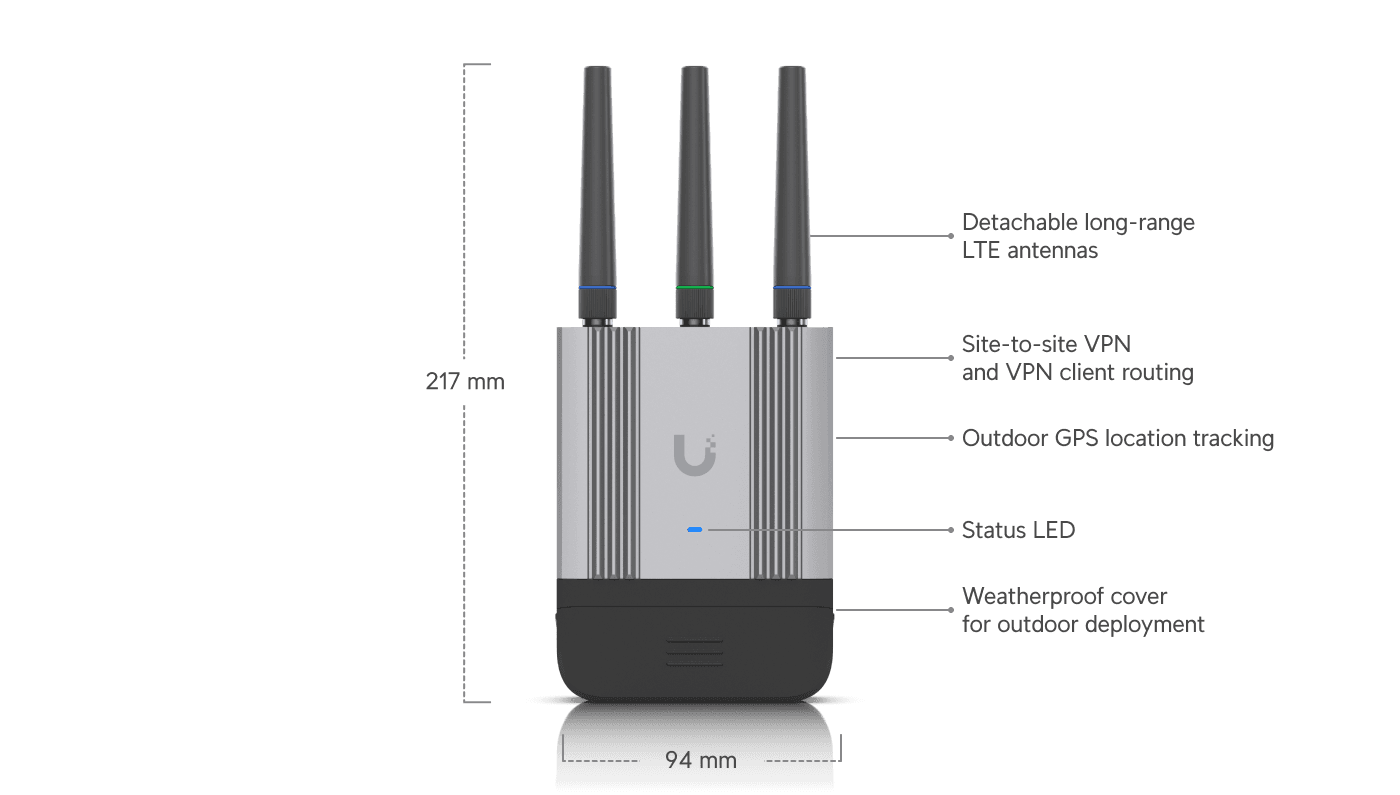 217 mm

Detachable long-range LTE antennas

Site-to-site VPN and VPN client routing

Outdoor GPS location tracking

Status LED

Weatherproof cover for outdoor deployment

94 mm